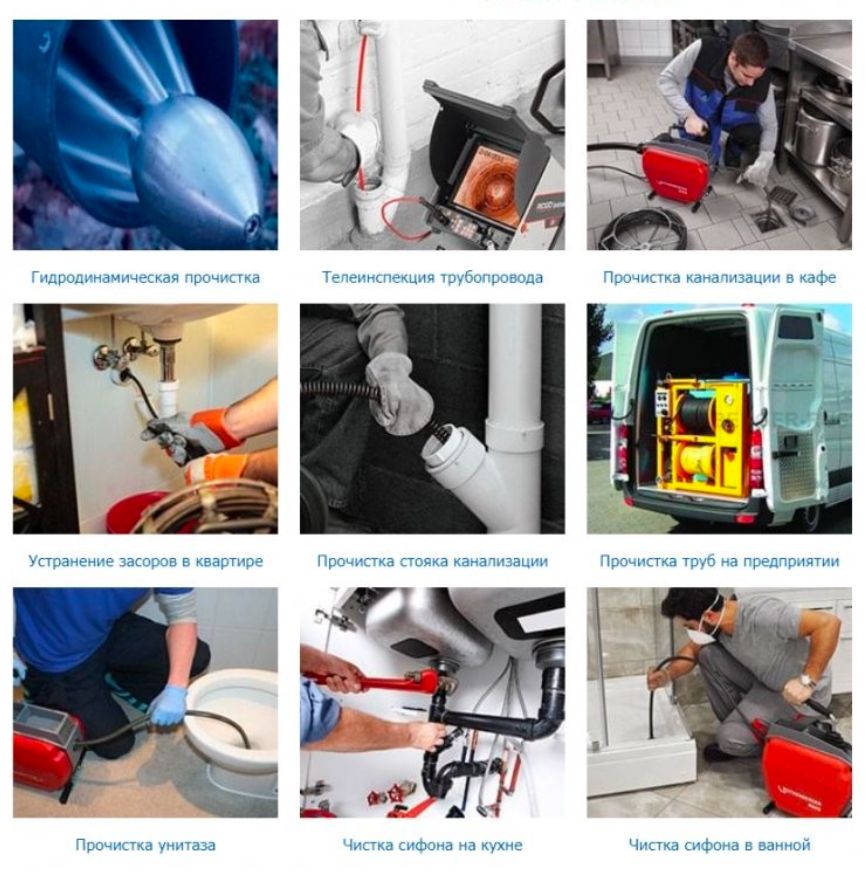 Гидродинамическая прочистка

Телеинспекция трубопровода

Прочистка канализации в кафе

Устранение засоров в квартире

Прочистка стояка канализации

Прочистка труб на предприятии

Прочистка унитаза

Чистка сифона на кухне

Чистка сифона в ванной